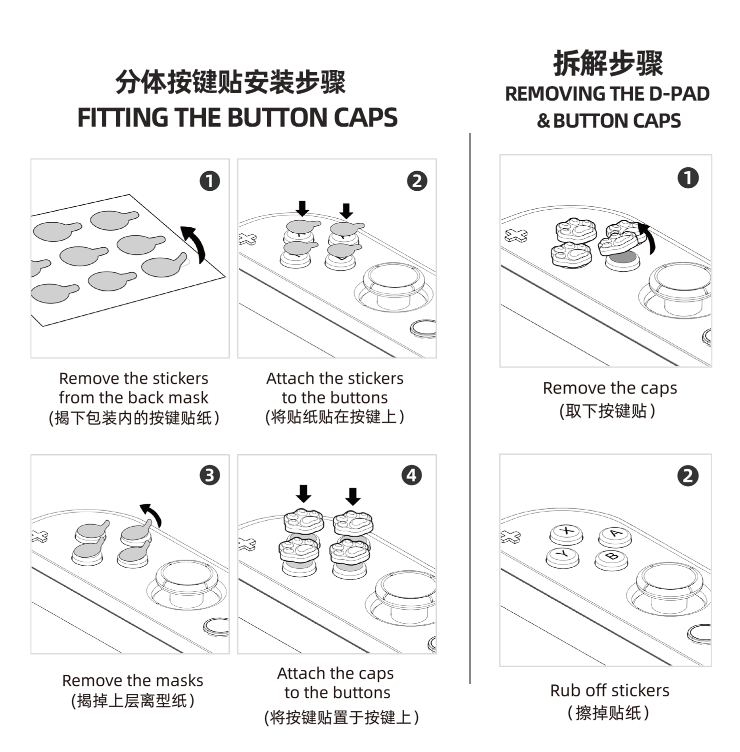 分体按键贴安装步骤
FITTING THE BUTTON CAPS

❶

Remove the stickers from the back mask
(揭下包装内的按键贴纸)

❷

Attach the stickers to the buttons
(将贴纸贴在按键上)

❸

Remove the masks
(揭掉上层离型纸)

❹

Attach the caps to the buttons
(将按键贴置于按键上)

拆解步骤
REMOVING THE D-PAD & BUTTON CAPS

❶

Remove the caps
(取下按键贴)

❷

X A Y B

Rub off stickers
(擦掉贴纸)