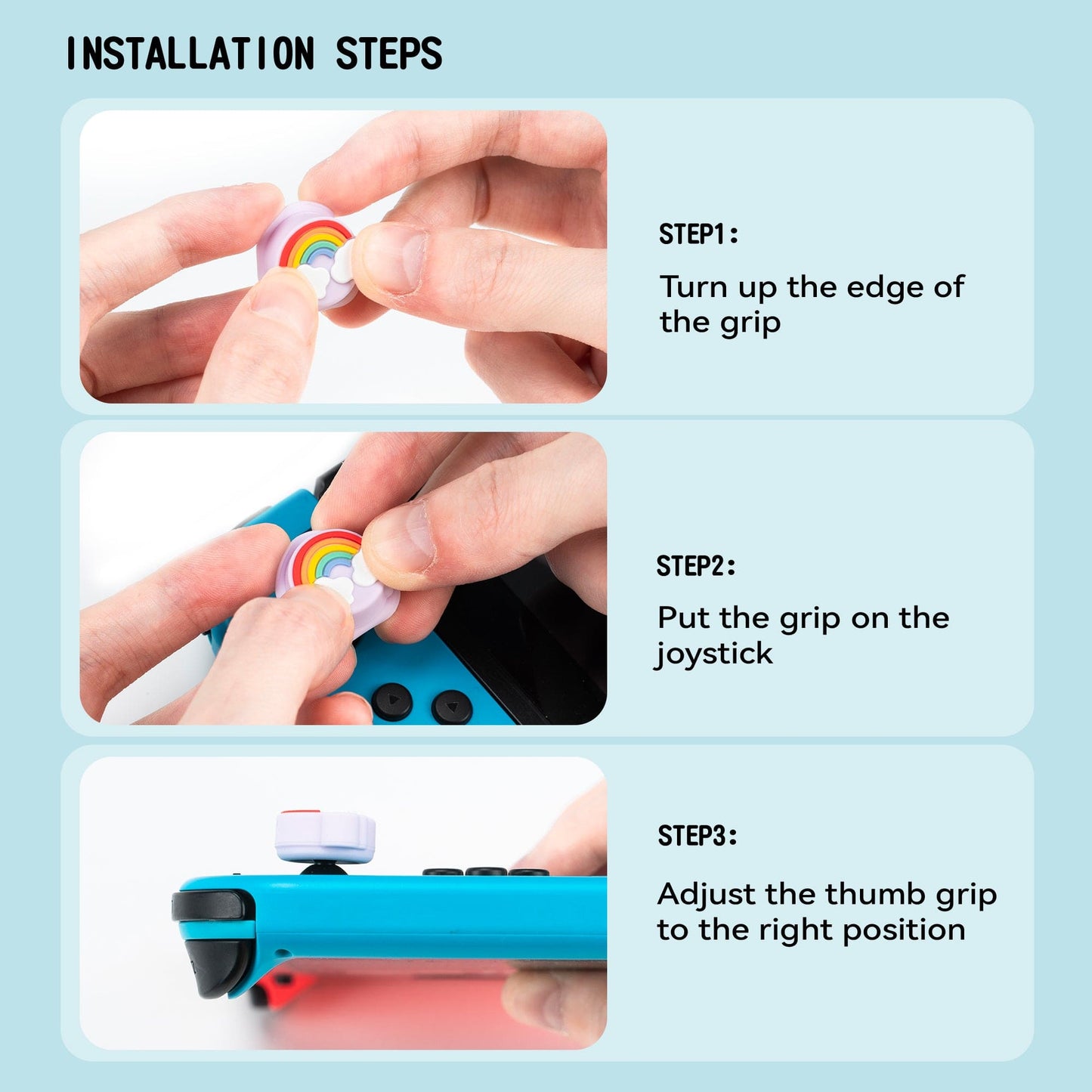 INSTALLATION STEPS

STEP1:

Turn up the edge of the grip

STEP2:

Put the grip on the joystick

STEP3:

Adjust the thumb grip to the right position