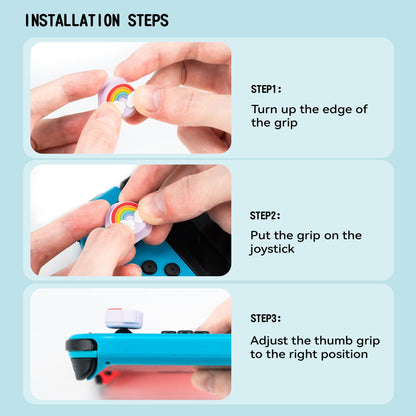 INSTALLATION STEPS

STEP1:

Turn up the edge of the grip

STEP2:

Put the grip on the joystick

STEP3:

Adjust the thumb grip to the right position