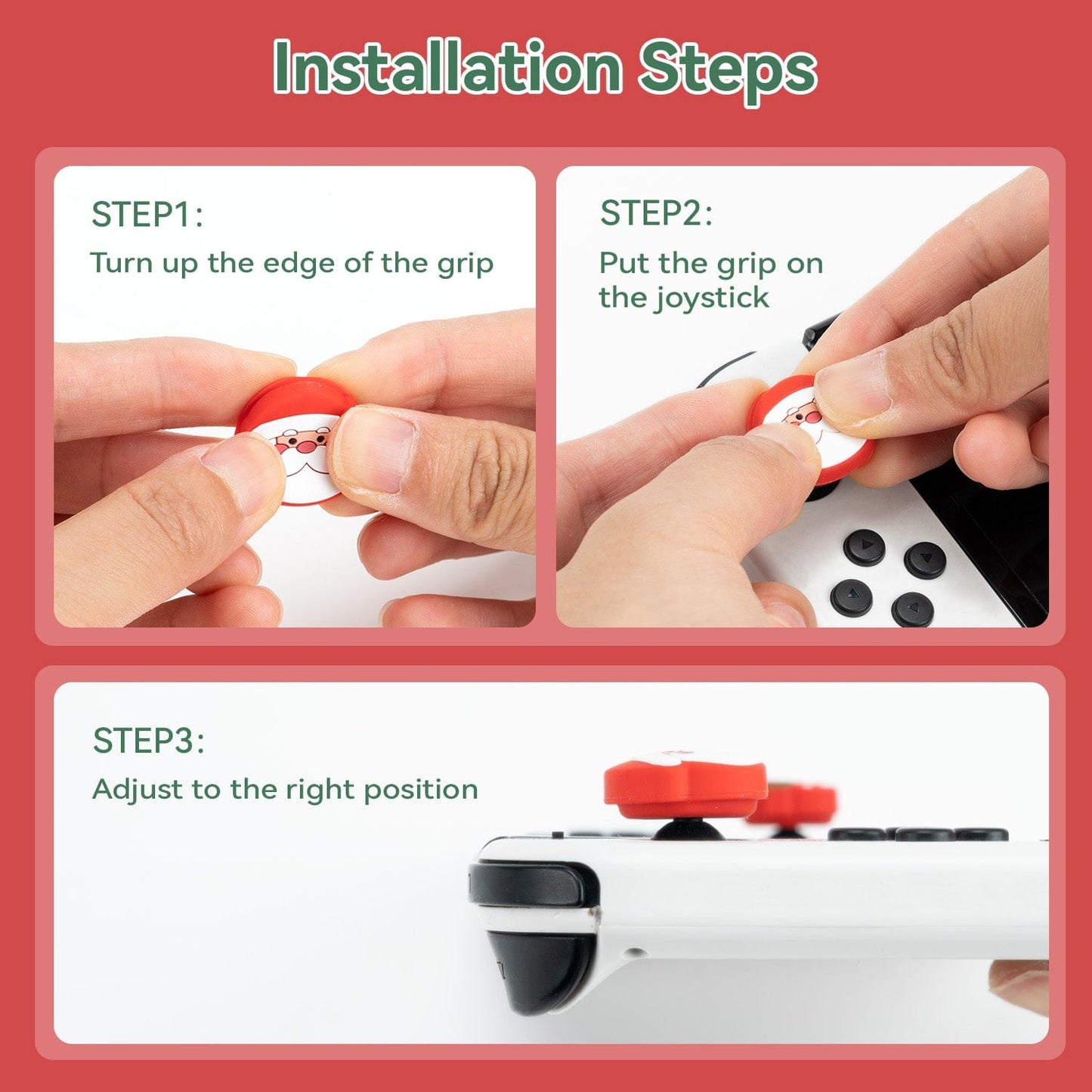 Installation Steps

STEP1:
Turn up the edge of the grip

STEP2:
Put the grip on the joystick

STEP3:
Adjust to the right position