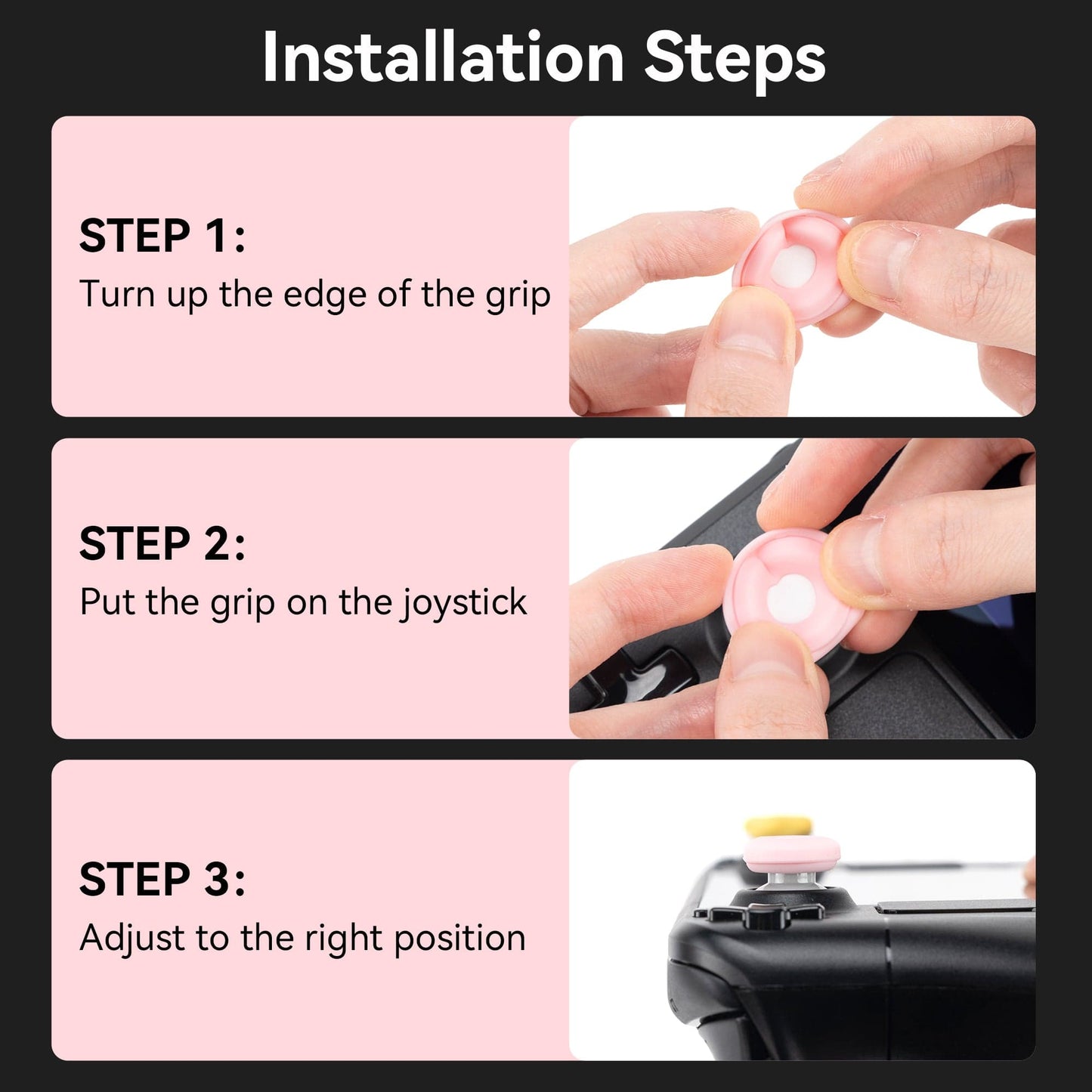 Installation Steps

STEP 1:
Turn up the edge of the grip

STEP 2:
Put the grip on the joystick

STEP 3:
Adjust to the right position