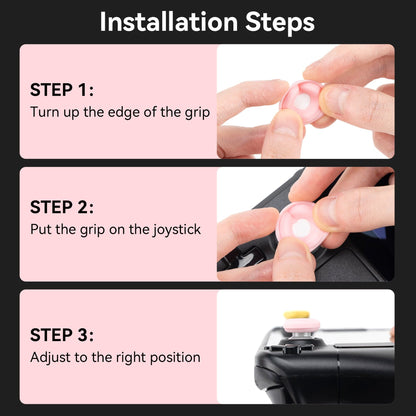 Installation Steps

STEP 1:
Turn up the edge of the grip

STEP 2:
Put the grip on the joystick

STEP 3:
Adjust to the right position