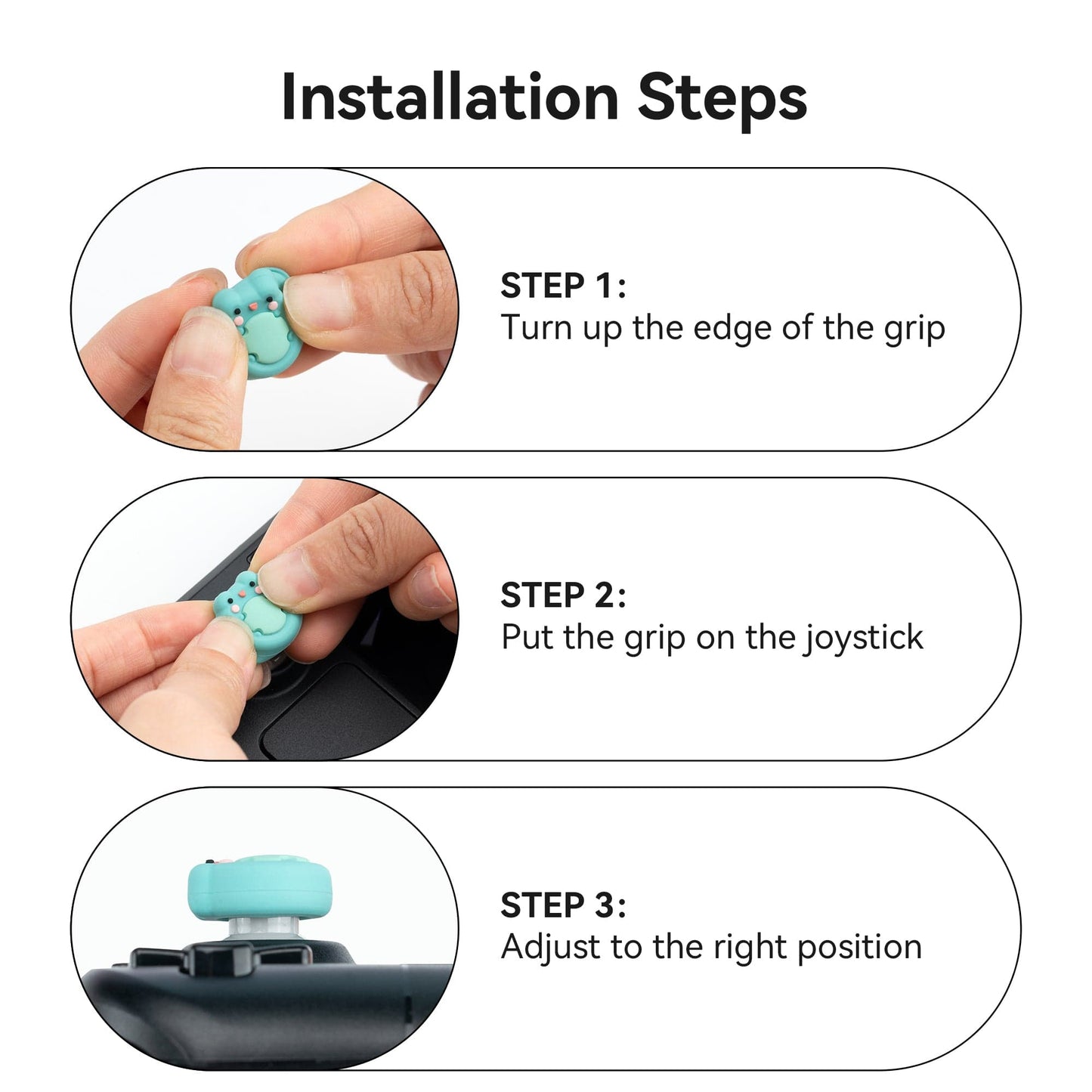 Installation Steps

STEP 1:
Turn up the edge of the grip

STEP 2:
Put the grip on the joystick

STEP 3:
Adjust to the right position