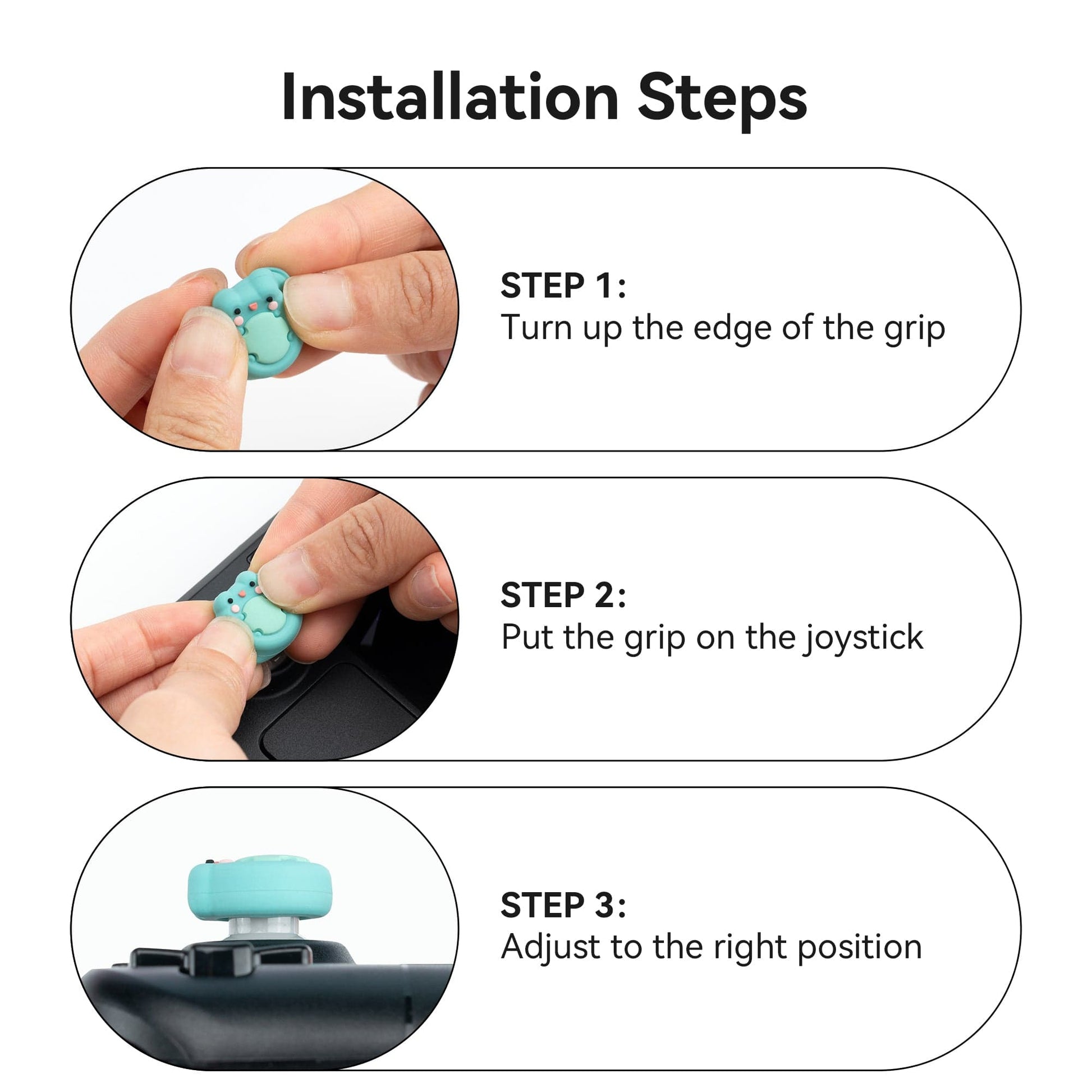 Installation Steps

STEP 1:
Turn up the edge of the grip

STEP 2:
Put the grip on the joystick

STEP 3:
Adjust to the right position