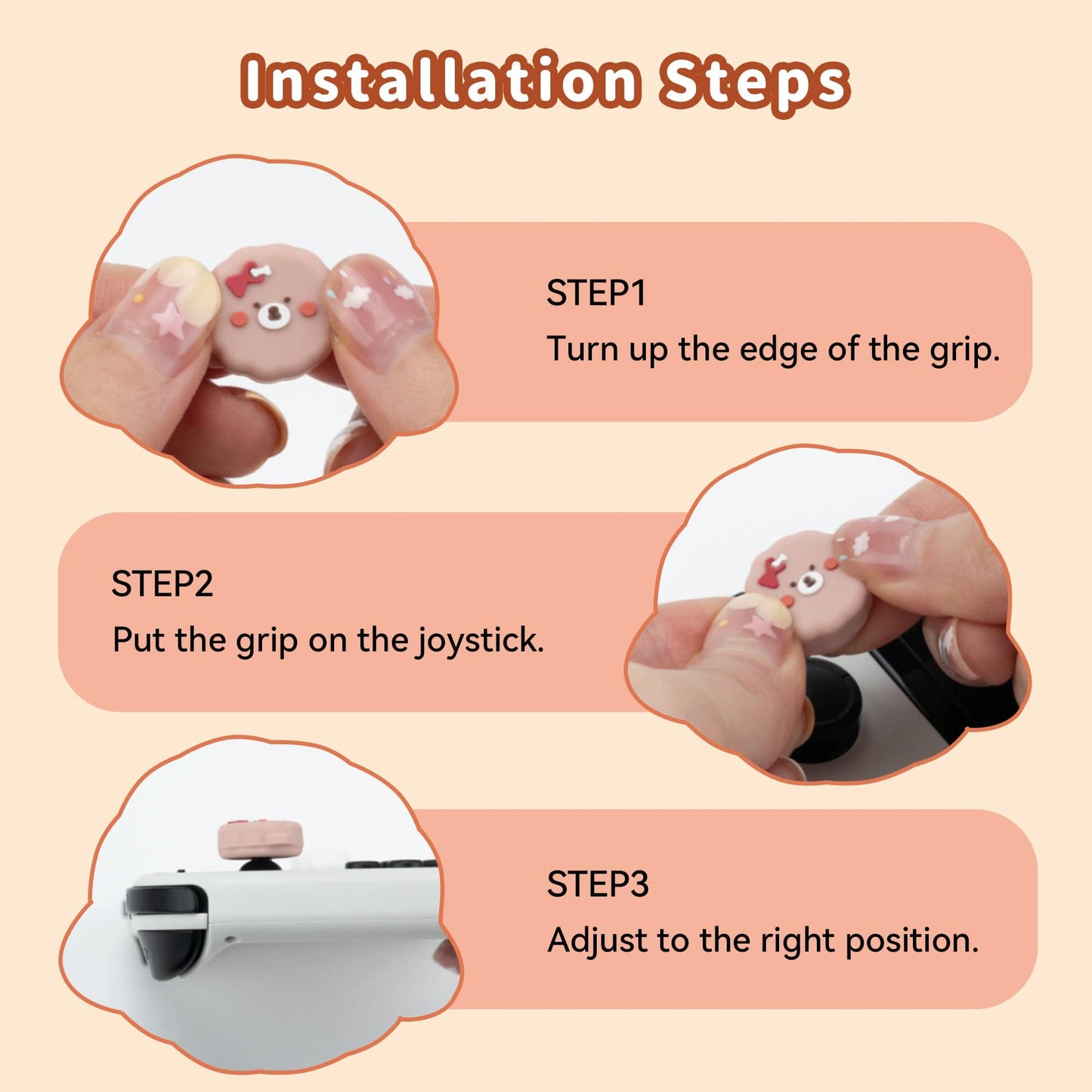 Installation Steps

STEP1
Turn up the edge of the grip.

STEP2
Put the grip on the joystick.

STEP3
Adjust to the right position.