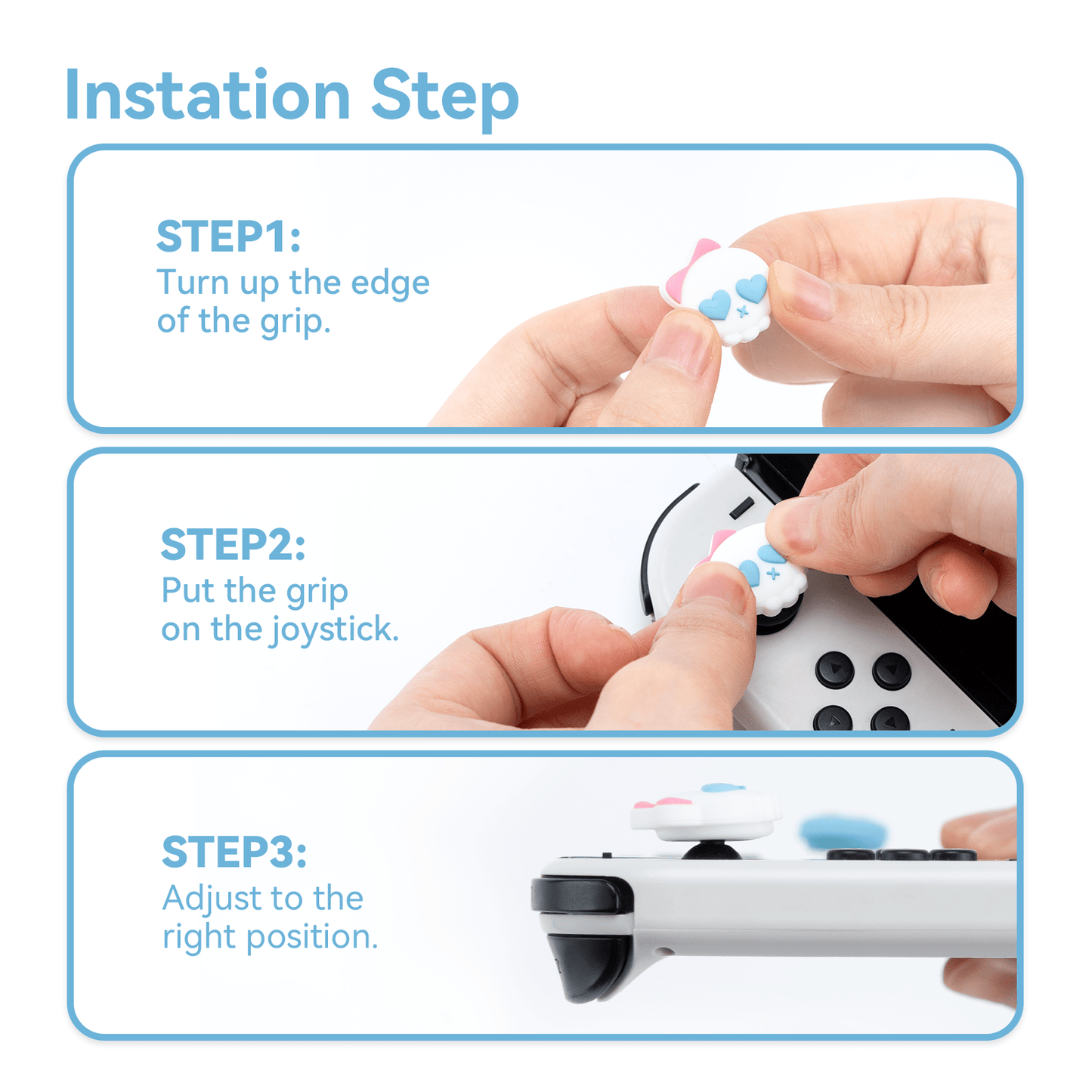 Instation Step

STEP1:
Turn up the edge of the grip.

STEP2:
Put the grip on the joystick.

STEP3:
Adjust to the right position.