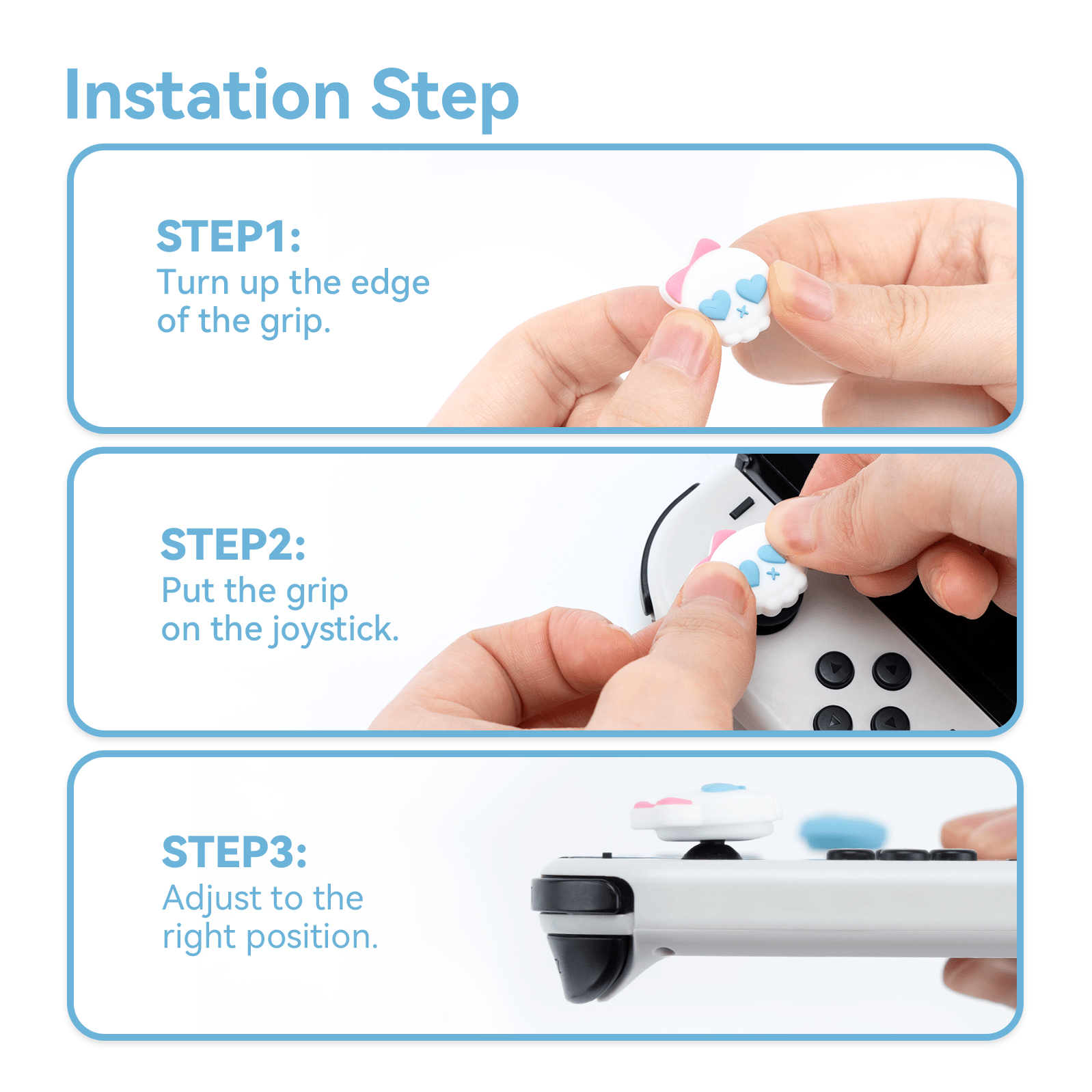 Instation Step

STEP1:
Turn up the edge of the grip.

STEP2:
Put the grip on the joystick.

STEP3:
Adjust to the right position.