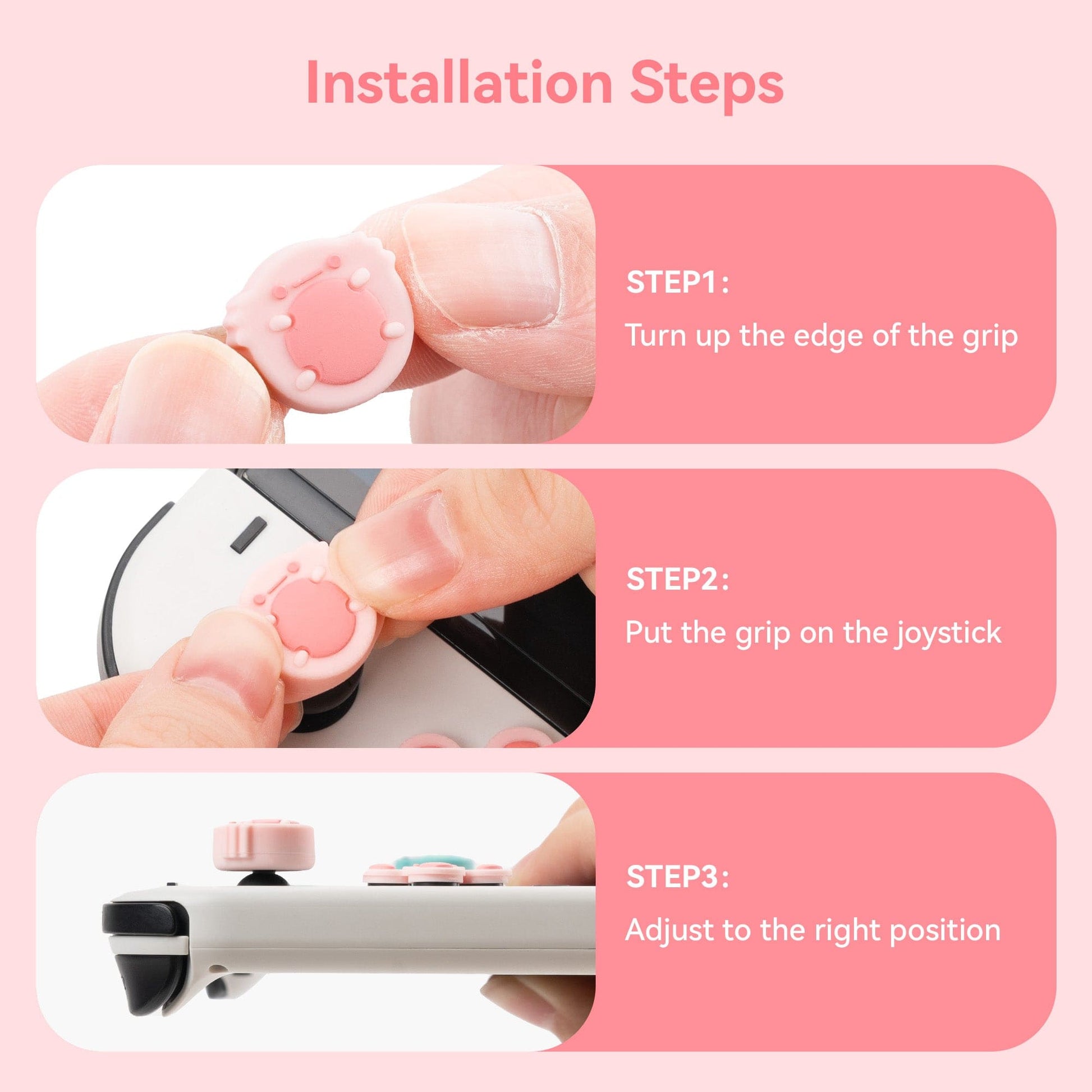 Installation Steps

STEP1:

Turn up the edge of the grip

STEP2:

Put the grip on the joystick

STEP3:

Adjust to the right position