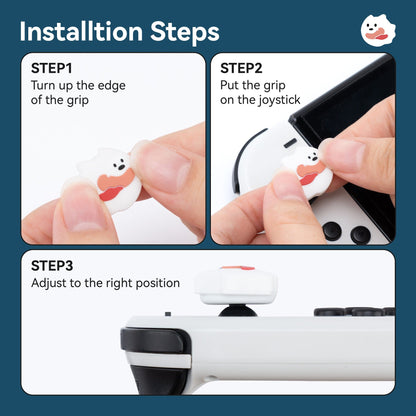 Installtion Steps

STEP1
Turn up the edge of the grip

STEP2
Put the grip on the joystick

STEP3
Adjust to the right position