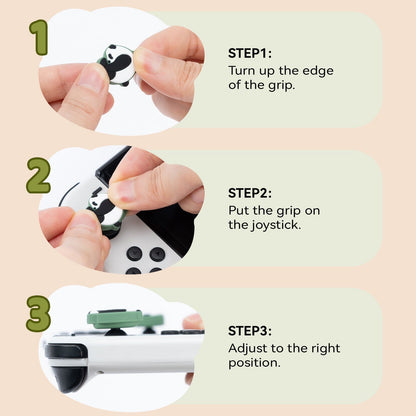 1

STEP1:
Turn up the edge of the grip.

2

STEP2:
Put the grip on the joystick.

3

STEP3:
Adjust to the right position.